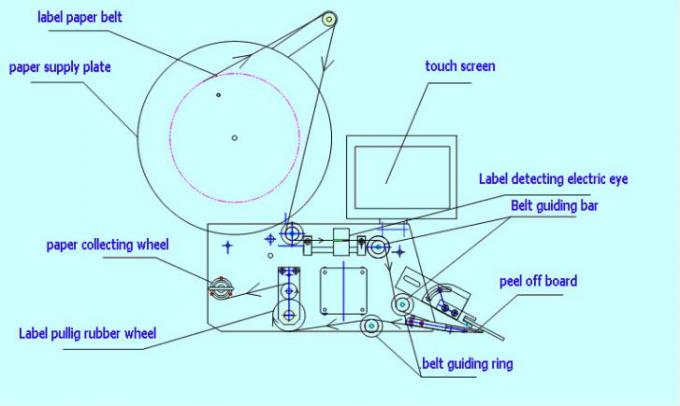 label paper belt
paper supply plate
touch screen
Label detecting electric eye
Belt guiding bar
paper collecting wheel
peel off board
Label pullig rubber wheel
belt guiding ring